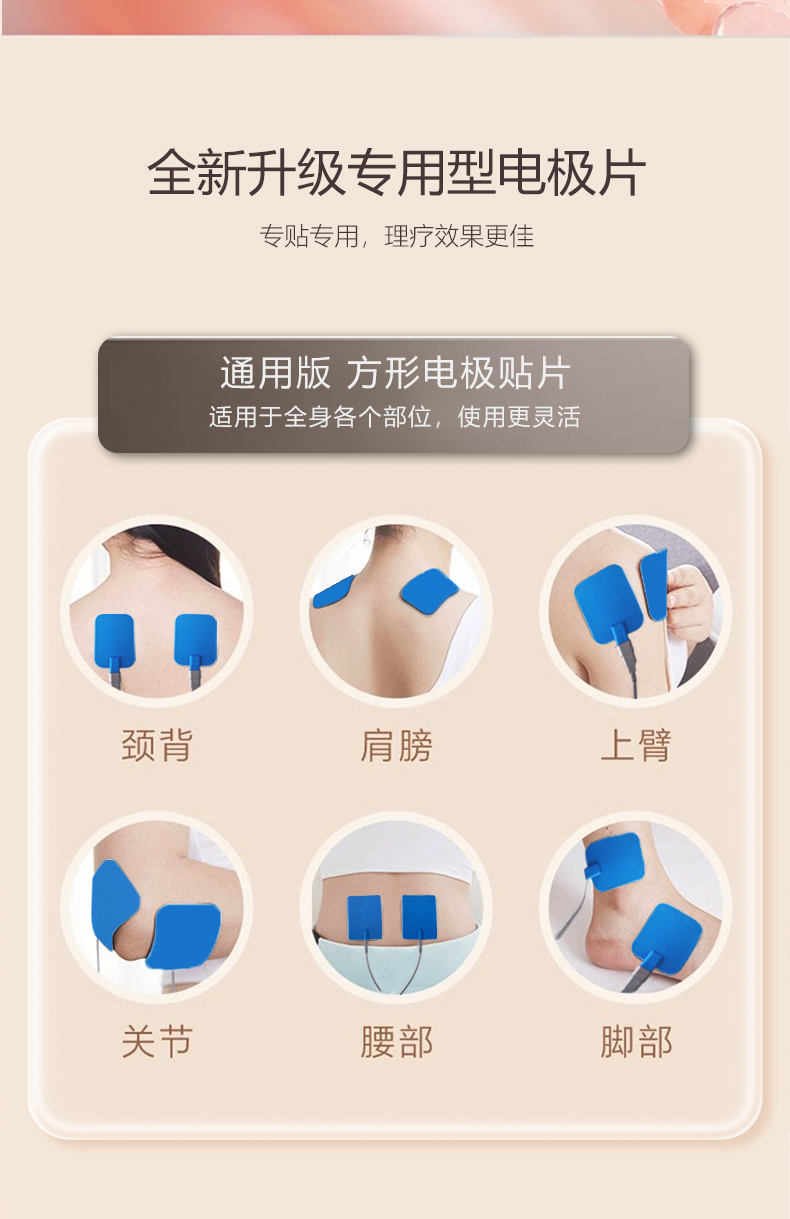 全新升级专用型电极片

专贴专用，理疗效果更佳

通用版 方形电极贴片

适用于全身各个部位，使用更灵活

颈背

肩膀

上臂

关节

腰部

脚部